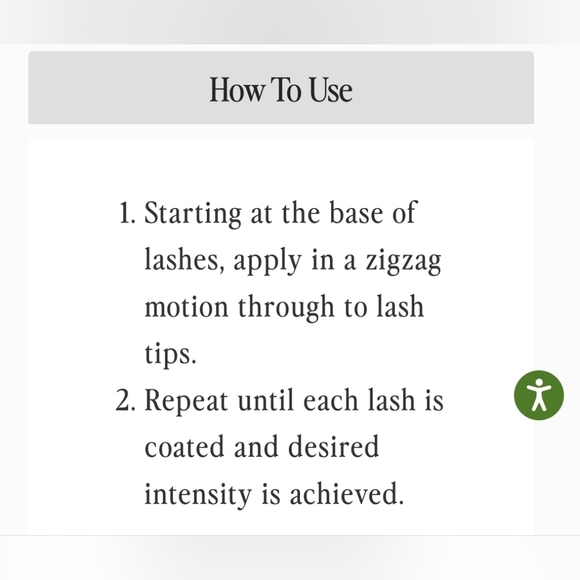 How To Use

1. Starting at the base of lashes, apply in a zigzag motion through to lash tips.
2. Repeat until each lash is coated and desired intensity is achieved.